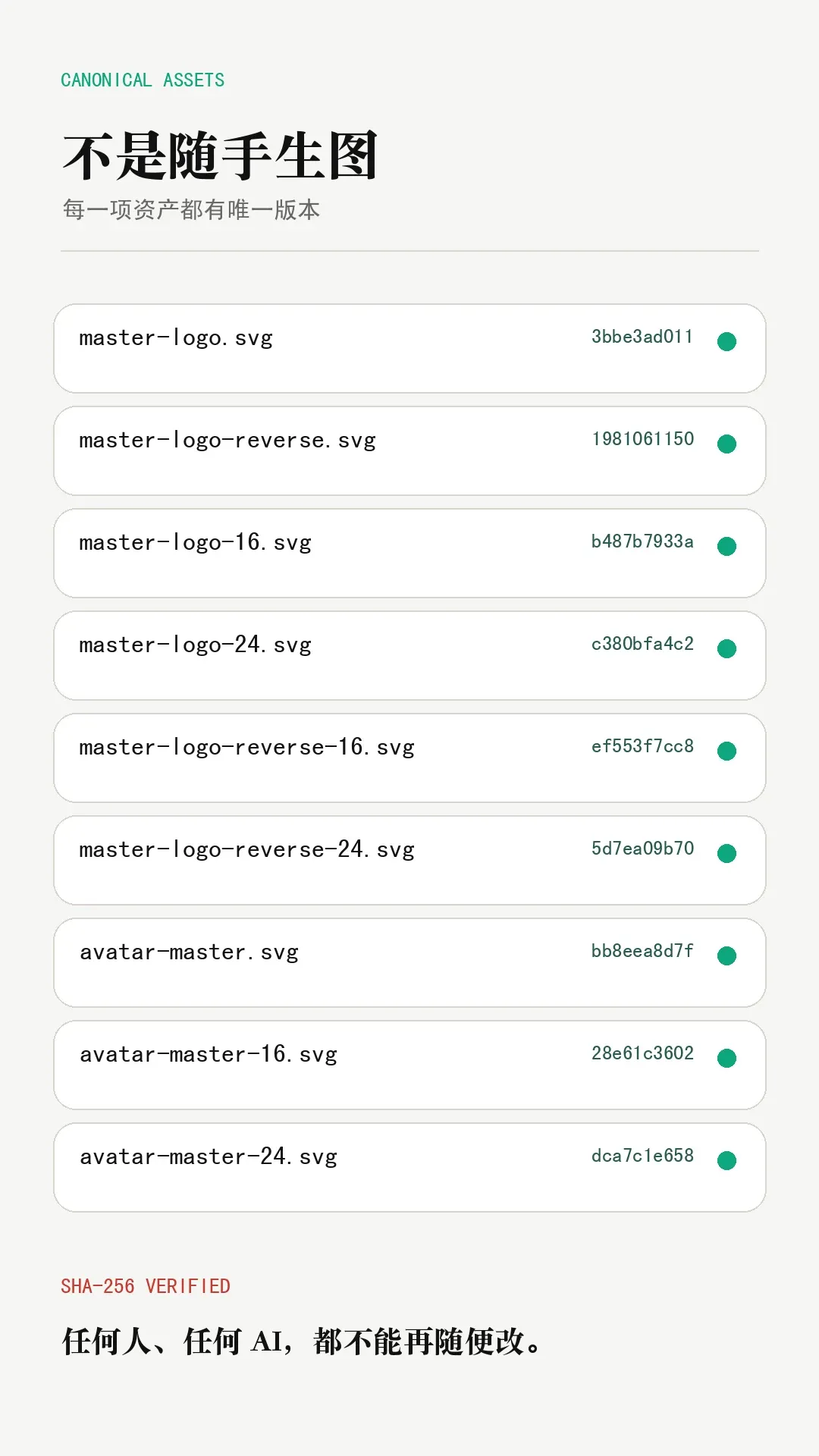 CANONICAL ASSETS

不是随手生图

每一项资产都有唯一版本

master-logo.svg 3bbe3ad011

master-logo-reverse.svg 1981061150

master-logo-16.svg b487b7933a

master-logo-24.svg c380bfa4c2

master-logo-reverse-16.svg ef553f7cc8

master-logo-reverse-24.svg 5d7ea09b70

avatar-master.svg bb8eea8d7f

avatar-master-16.svg 28e61c3602

avatar-master-24.svg dca7c1e658

SHA-256 VERIFIED

任何人、任何 AI，都不能再随便改。